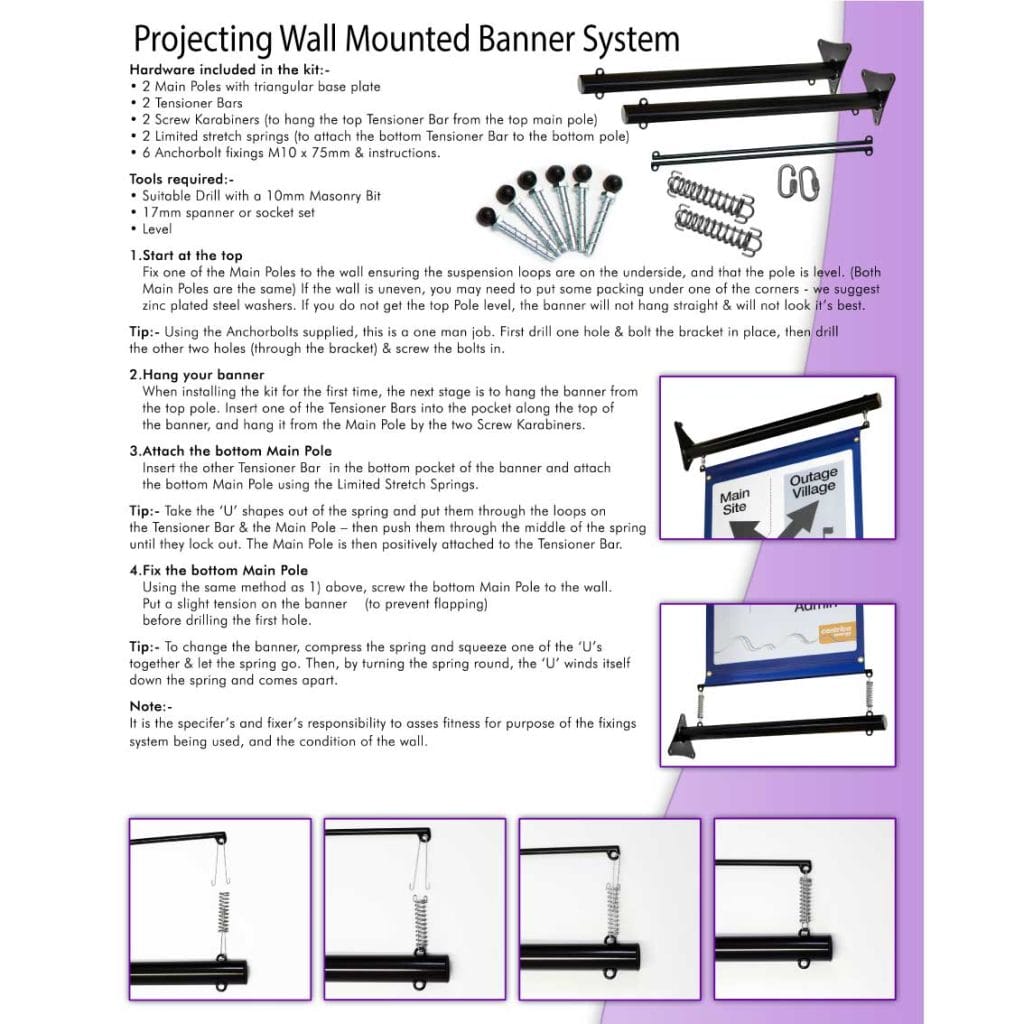 Projecting Wall Mounted Banner System

Hardware included in the kit:-
• 2 Main Poles with triangular base plate
• 2 Tensioner Bars
• 2 Screw Karabiners (to hang the top Tensioner Bar from the top main pole)
• 2 Limited stretch springs (to attach the bottom Tensioner Bar to the bottom pole)
• 6 Anchorbolt fixings M10 x 75mm & instructions.

Tools required:-
• Suitable Drill with a 10mm Masonry Bit
• 17mm spanner or socket set
• Level

1.Start at the top
Fix one of the Main Poles to the wall ensuring the suspension loops are on the underside, and that the pole is level. (Both Main Poles are the same) If the wall is uneven, you may need to put some packing under one of the corners - we suggest zinc plated steel washers. If you do not get the top Pole level, the banner will not hang straight & will not look it's best.

Tip:- Using the Anchorbolts supplied, this is a one man job. First drill one hole & bolt the bracket in place, then drill the other two holes (through the bracket) & screw the bolts in.

2.Hang your banner
When installing the kit for the first time, the next stage is to hang the banner from the top pole. Insert one of the Tensioner Bars into the pocket along the top of the banner, and hang it from the Main Pole by the two Screw Karabiners.

3.Attach the bottom Main Pole
Insert the other Tensioner Bar in the bottom pocket of the banner and attach the bottom Main Pole using the Limited Stretch Springs.

Tip:- Take the 'U' shapes out of the spring and put them through the loops on the Tensioner Bar & the Main Pole – then push them through the middle of the spring until they lock out. The Main Pole is then positively attached to the Tensioner Bar.

4.Fix the bottom Main Pole
Using the same method as 1) above, screw the bottom Main Pole to the wall. Put a slight tension on the banner (to prevent flapping) before drilling the first hole.

Tip:- To change the banner, compress the spring and squeeze one of the 'U's together & let the spring go. Then, by turning the spring round, the 'U' winds itself down the spring and comes apart.

Note:-
It is the specifer's and fixer's responsibility to asses fitness for purpose of the fixings system being used, and the condition of the wall.

Main Site
Outage Village
Admin
centrica energy